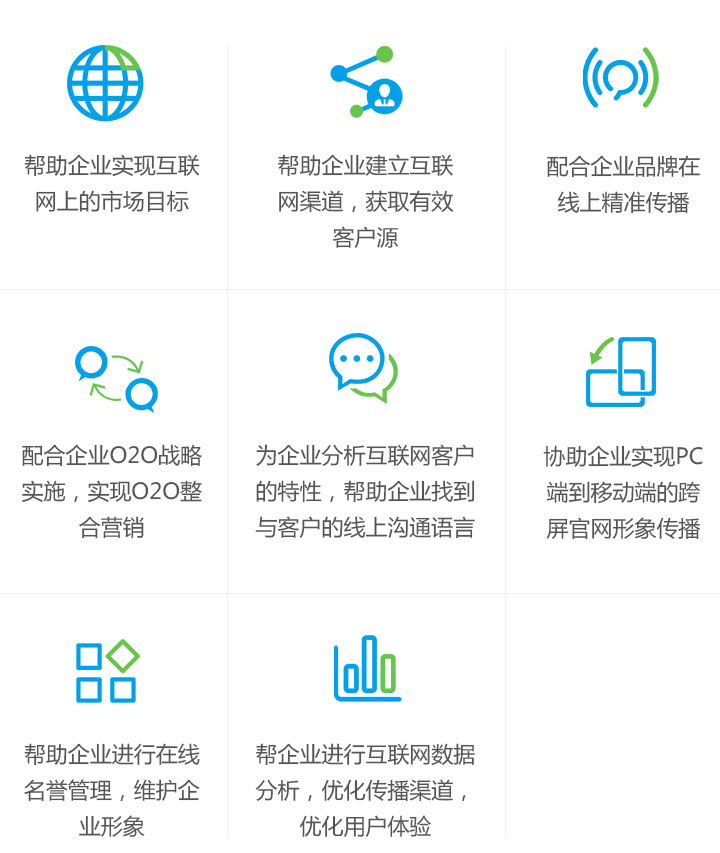 帮助企业实现互联网上的市场目标

帮助企业建立互联网渠道，获取有效客户源

配合企业品牌在线上精准传播

配合企业O2O战略实施，实现O2O整合营销

为企业分析互联网客户的特性，帮助企业找到与客户的线上沟通语言

协助企业实现PC端到移动端的跨屏官网形象传播

帮助企业进行在线名誉管理，维护企业形象

帮企业进行互联网数据分析，优化传播渠道，优化用户体验